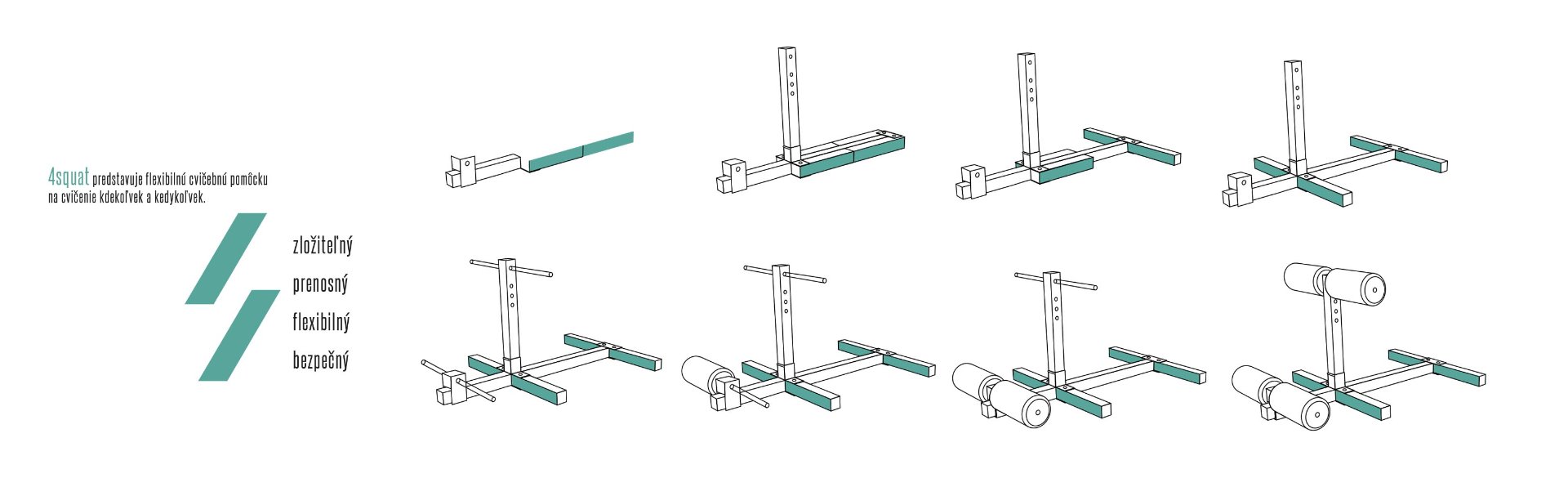 4squat predstavuje flexibilnú cvičebnú pomôcku na cvičenie kdekoľvek a kedykoľvek.

zložiteľný

prenosný

flexibilný

bezpečný